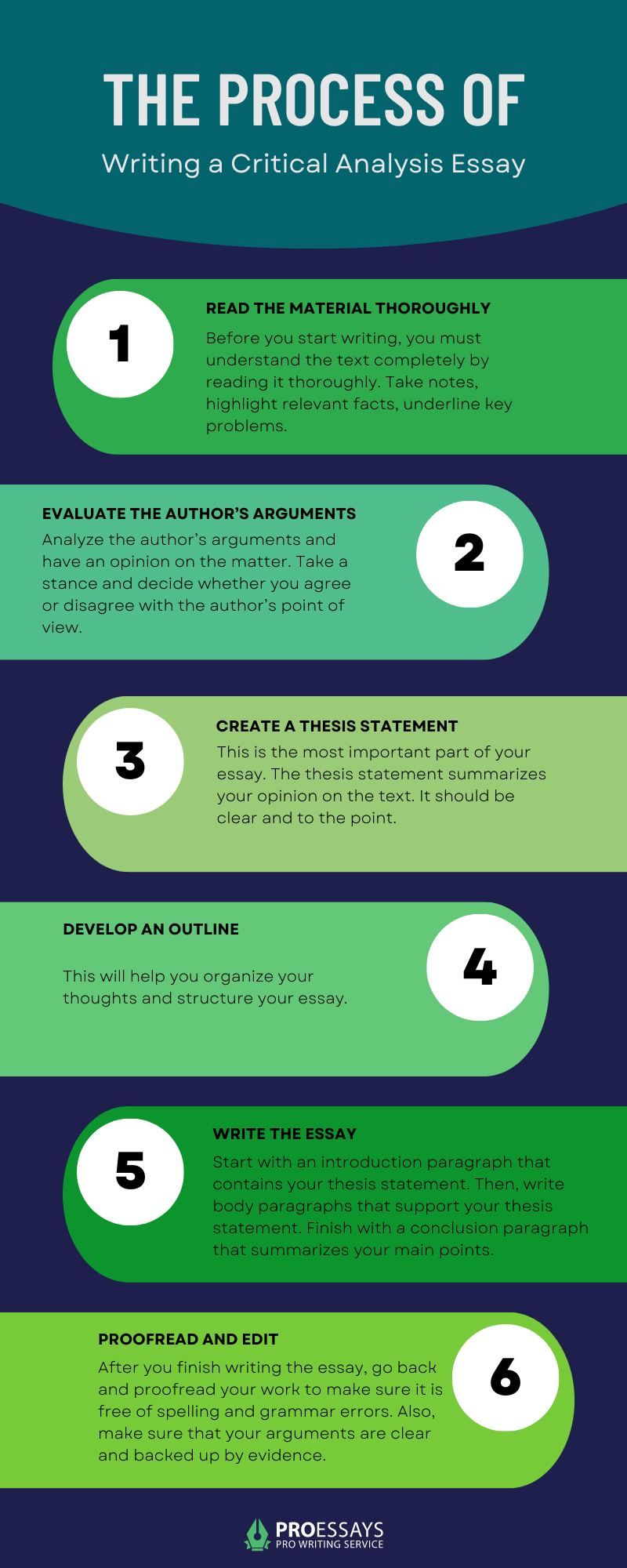 THE PROCESS OF

Writing a Critical Analysis Essay

1

READ THE MATERIAL THOROUGHLY

Before you start writing, you must understand the text completely by reading it thoroughly. Take notes, highlight relevant facts, underline key problems.

EVALUATE THE AUTHOR'S ARGUMENTS

Analyze the author's arguments and have an opinion on the matter. Take a stance and decide whether you agree or disagree with the author's point of view.

2

3

CREATE A THESIS STATEMENT

This is the most important part of your essay. The thesis statement summarizes your opinion on the text. It should be clear and to the point.

DEVELOP AN OUTLINE

This will help you organize your thoughts and structure your essay.

4

5

WRITE THE ESSAY

Start with an introduction paragraph that contains your thesis statement. Then, write body paragraphs that support your thesis statement. Finish with a conclusion paragraph that summarizes your main points.

PROOFREAD AND EDIT

After you finish writing the essay, go back and proofread your work to make sure it is free of spelling and grammar errors. Also, make sure that your arguments are clear and backed up by evidence.

6

PROESSAYS
PRO WRITING SERVICE