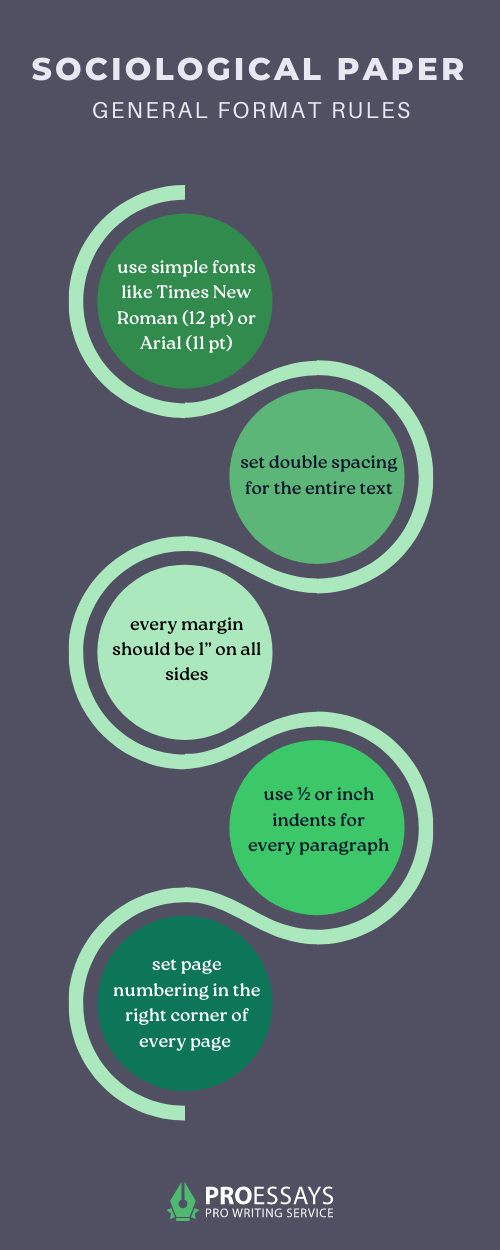 SOCIOLOGICAL PAPER

GENERAL FORMAT RULES

use simple fonts like Times New Roman (12 pt) or Arial (11 pt)

set double spacing for the entire text

every margin should be 1" on all sides

use ½ or inch indents for every paragraph

set page numbering in the right corner of every page

PROESSAYS
PRO WRITING SERVICE