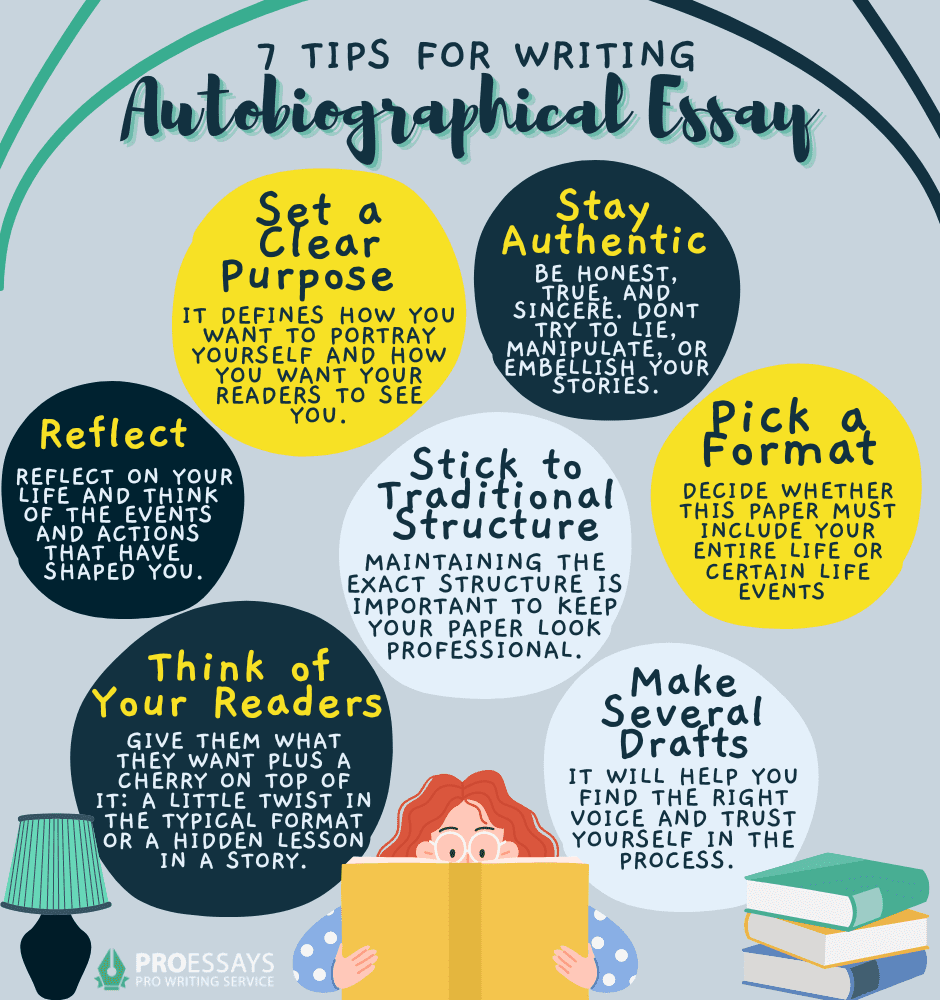 7 TIPS FOR WRITING
Autobiographical Essay

Set a Clear Purpose
IT DEFINES HOW YOU WANT TO PORTRAY YOURSELF AND HOW YOU WANT YOUR READERS TO SEE YOU.

Stay Authentic
BE HONEST, TRUE, AND SINCERE. DONT TRY TO LIE, MANIPULATE, OR EMBELLISH YOUR STORIES.

Reflect
REFLECT ON YOUR LIFE AND THINK OF THE EVENTS AND ACTIONS THAT HAVE SHAPED YOU.

Stick to Traditional Structure
MAINTAINING THE EXACT STRUCTURE IS IMPORTANT TO KEEP YOUR PAPER LOOK PROFESSIONAL.

Pick a Format
DECIDE WHETHER THIS PAPER MUST INCLUDE YOUR ENTIRE LIFE OR CERTAIN LIFE EVENTS

Think of Your Readers
GIVE THEM WHAT THEY WANT PLUS A CHERRY ON TOP OF IT: A LITTLE TWIST IN THE TYPICAL FORMAT OR A HIDDEN LESSON IN A STORY.

Make Several Drafts
IT WILL HELP YOU FIND THE RIGHT VOICE AND TRUST YOURSELF IN THE PROCESS.

PROESSAYS
PRO WRITING SERVICE