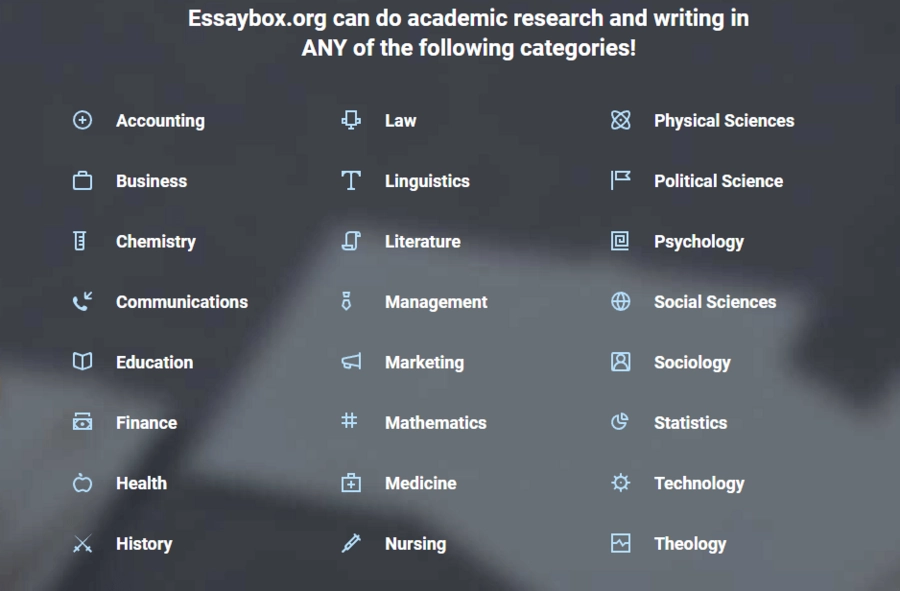 Essaybox.org can do academic research and writing in ANY of the following categories!

Accounting

Business

Chemistry

Communications

Education

Finance

Health

History

Law

Linguistics

Literature

Management

Marketing

Mathematics

Medicine

Nursing

Physical Sciences

Political Science

Psychology

Social Sciences

Sociology

Statistics

Technology

Theology